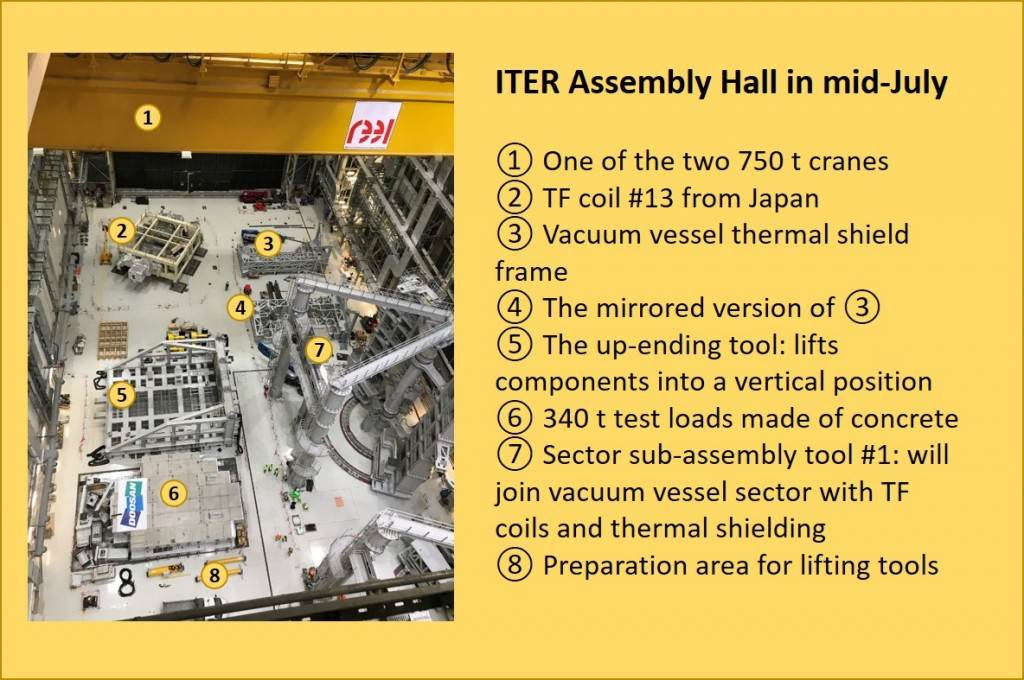 1

2

3

4

5

6

7

8

DOOSAN

ITER Assembly Hall in mid-July

① One of the two 750 t cranes
② TF coil #13 from Japan
③ Vacuum vessel thermal shield frame
④ The mirrored version of ③
⑤ The up-ending tool: lifts components into a vertical position
⑥ 340 t test loads made of concrete
⑦ Sector sub-assembly tool #1: will join vacuum vessel sector with TF coils and thermal shielding
⑧ Preparation area for lifting tools